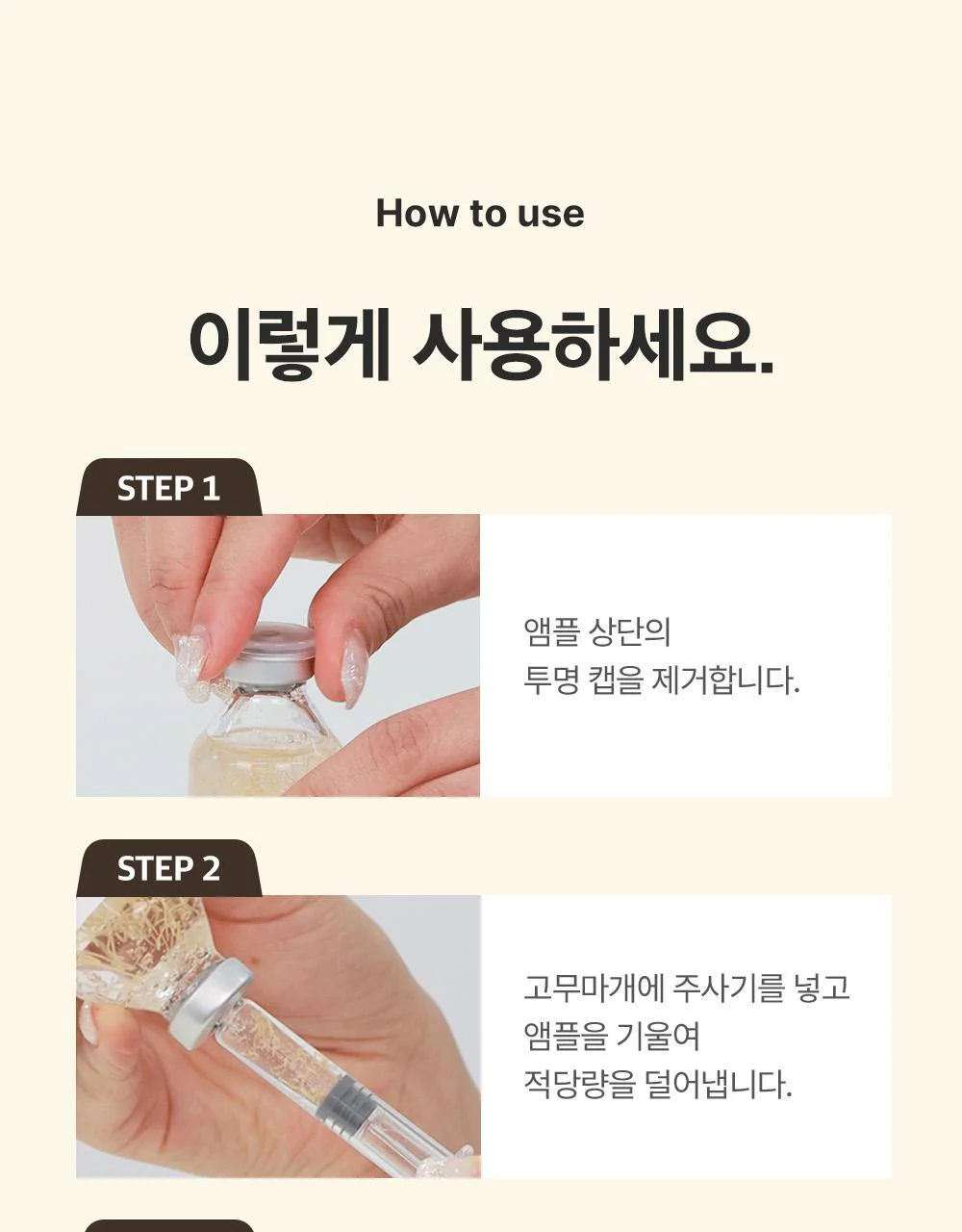 How to use

이렇게 사용하세요.

STEP 1

앰플 상단의
투명 캡을 제거합니다.

STEP 2

고무마개에 주사기를 넣고
앰플을 기울여
적당량을 덜어냅니다.