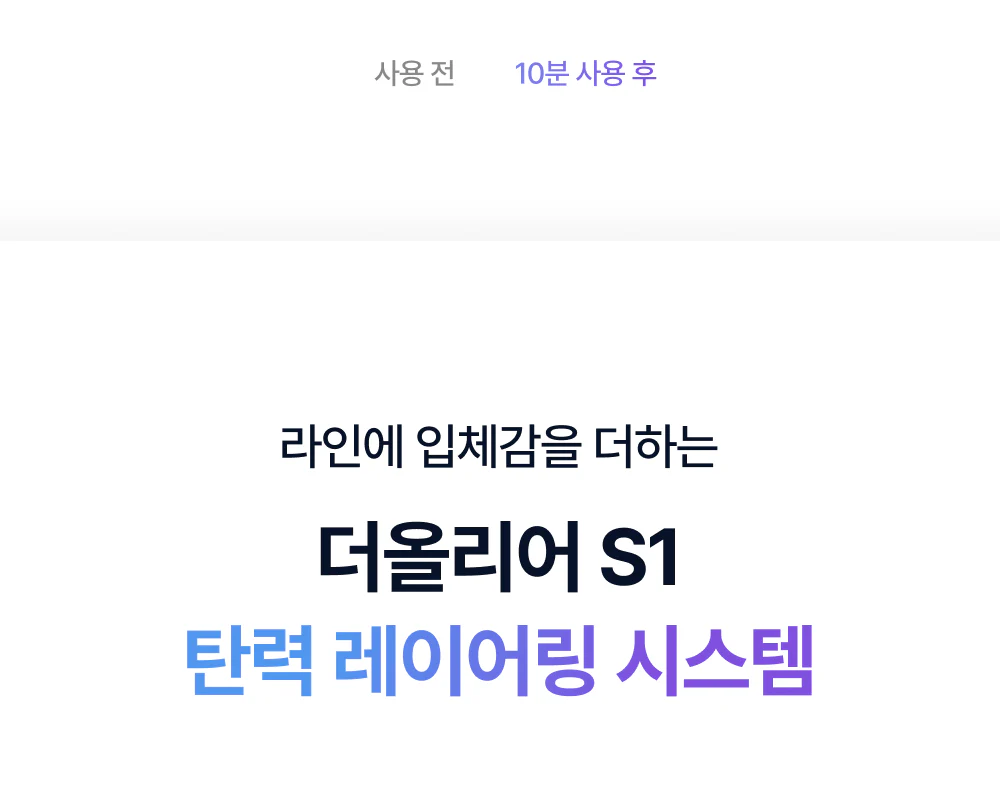 사용 전
10분 사용 후

라인에 입체감을 더하는

더올리어 S1
탄력 레이어링 시스템