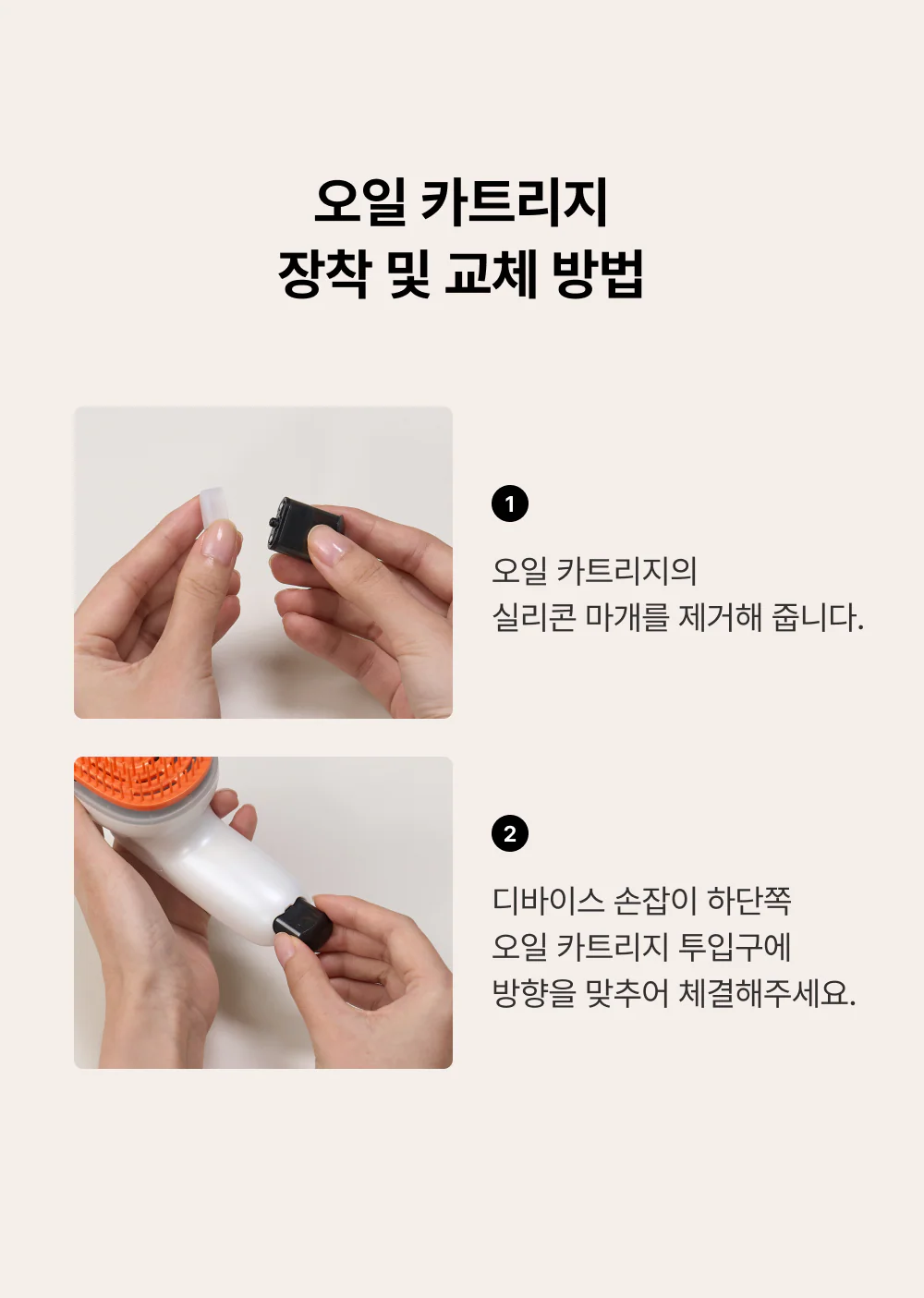 오일 카트리지
장착 및 교체 방법

1

오일 카트리지의
실리콘 마개를 제거해 줍니다.

2

디바이스 손잡이 하단쪽
오일 카트리지 투입구에
방향을 맞추어 체결해주세요.